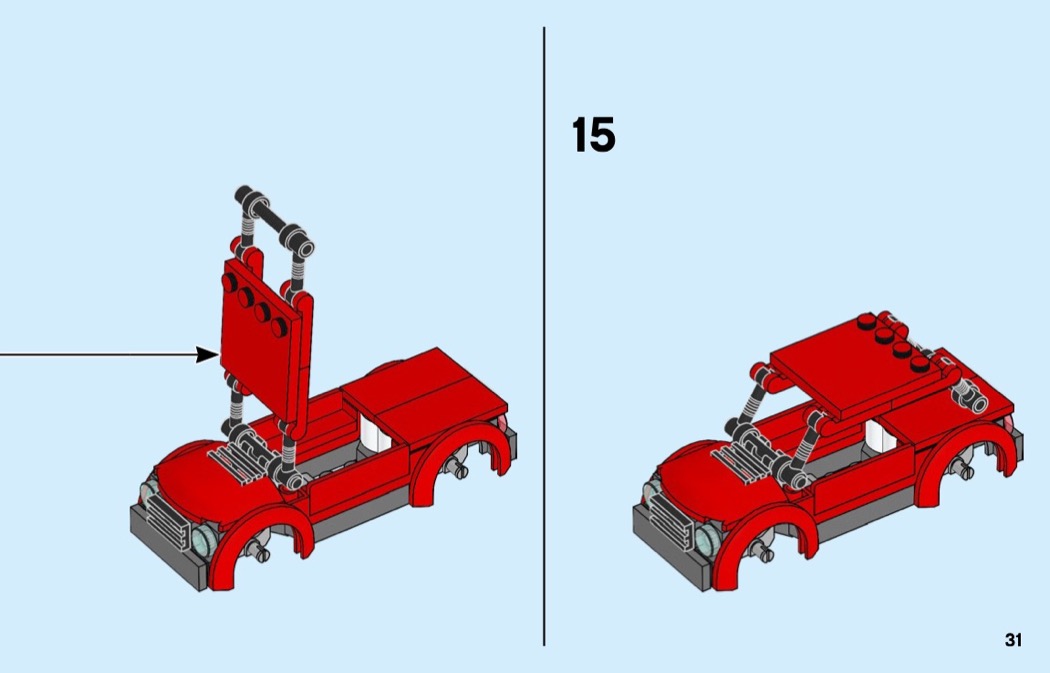 15

31