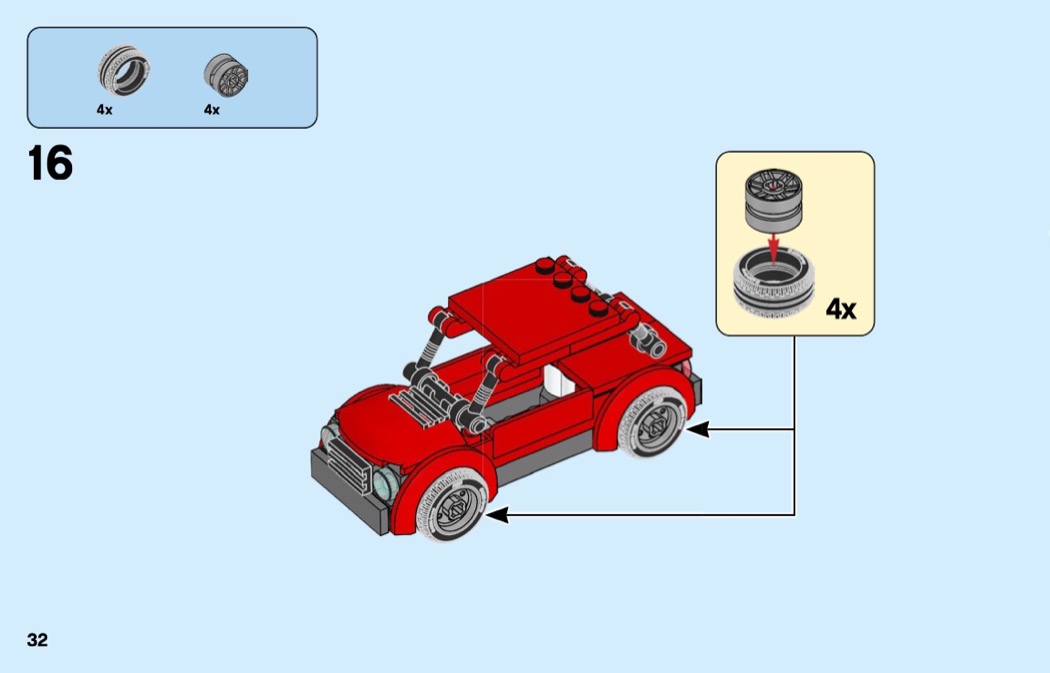 4x 4x

16

4x

32