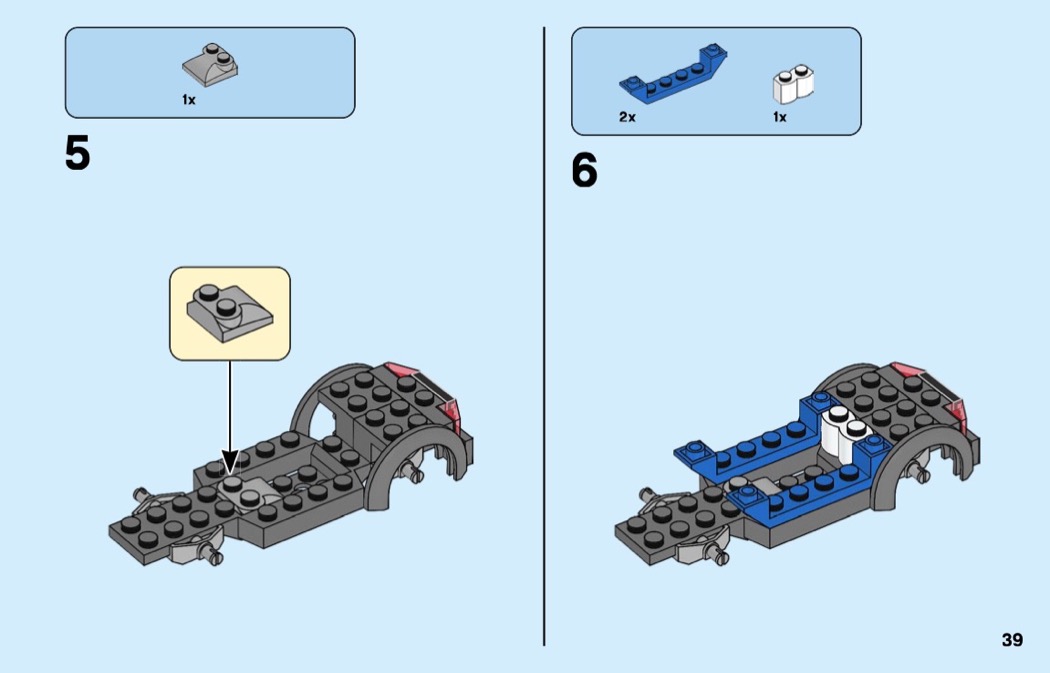 1x

5

2x

1x

6

39