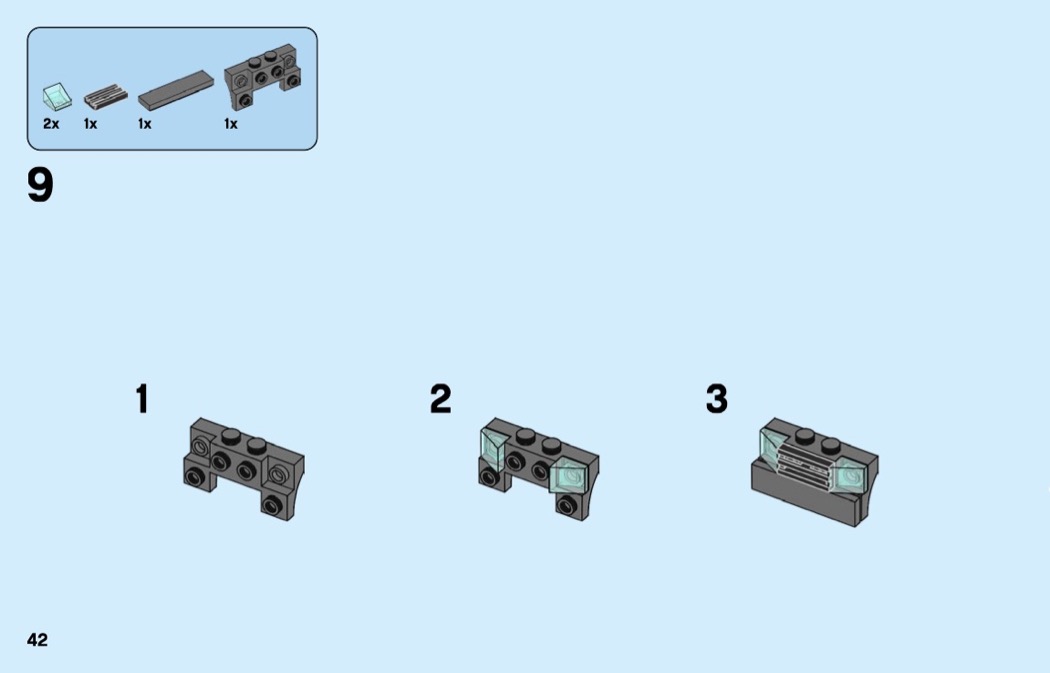 2x 1x 1x 1x

9

1

2

3

42