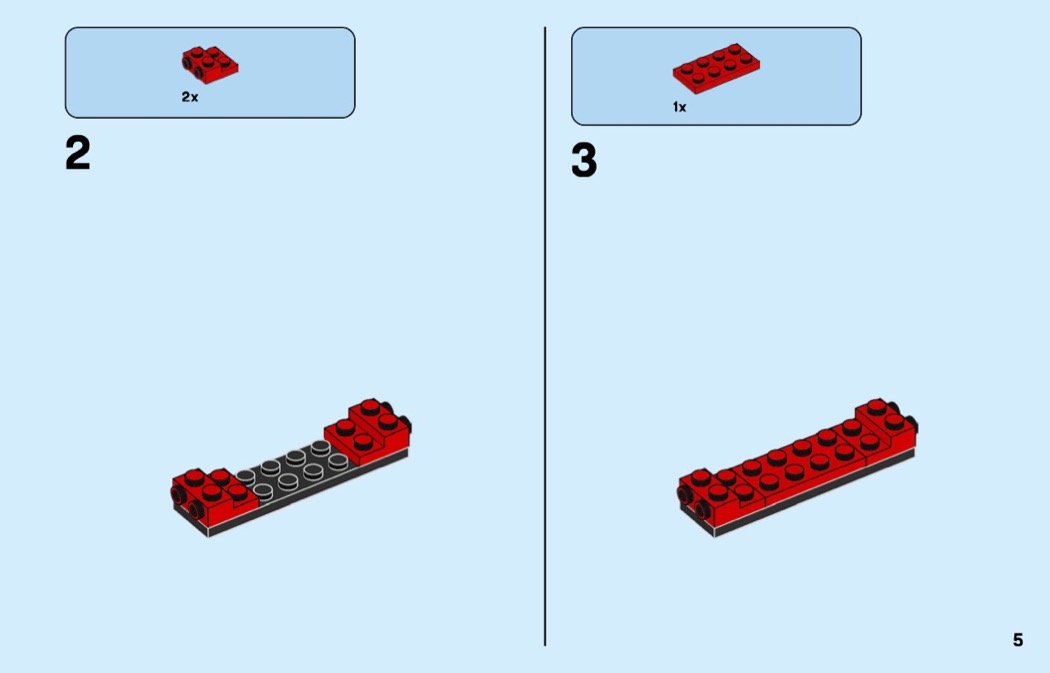 2x

2

1x

3

5