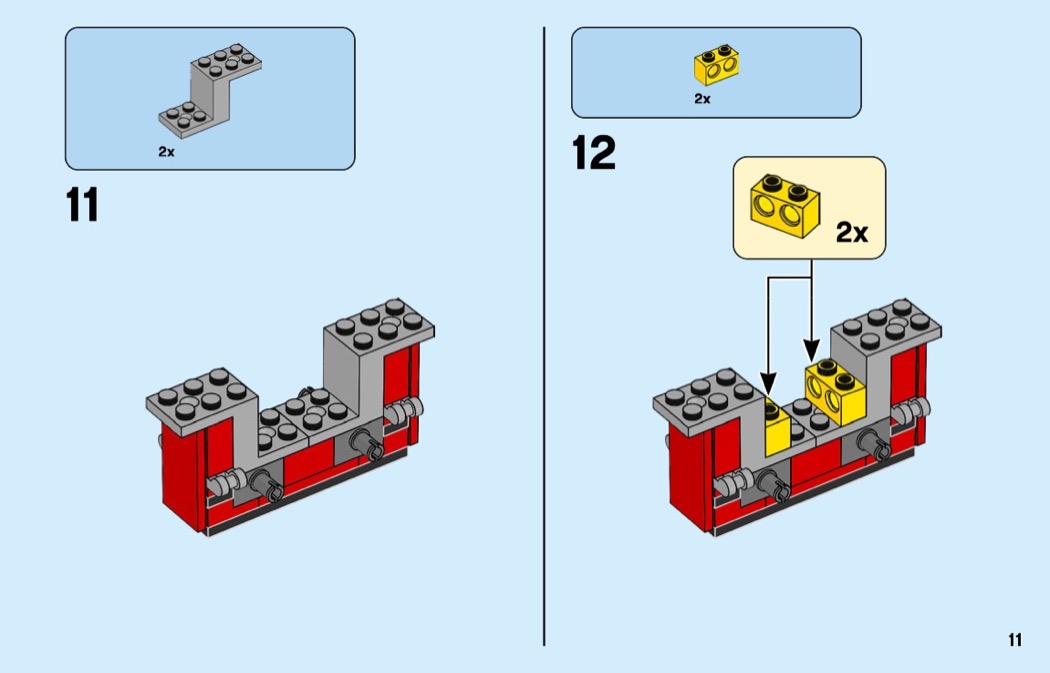 2x

11

2x

12

2x

11