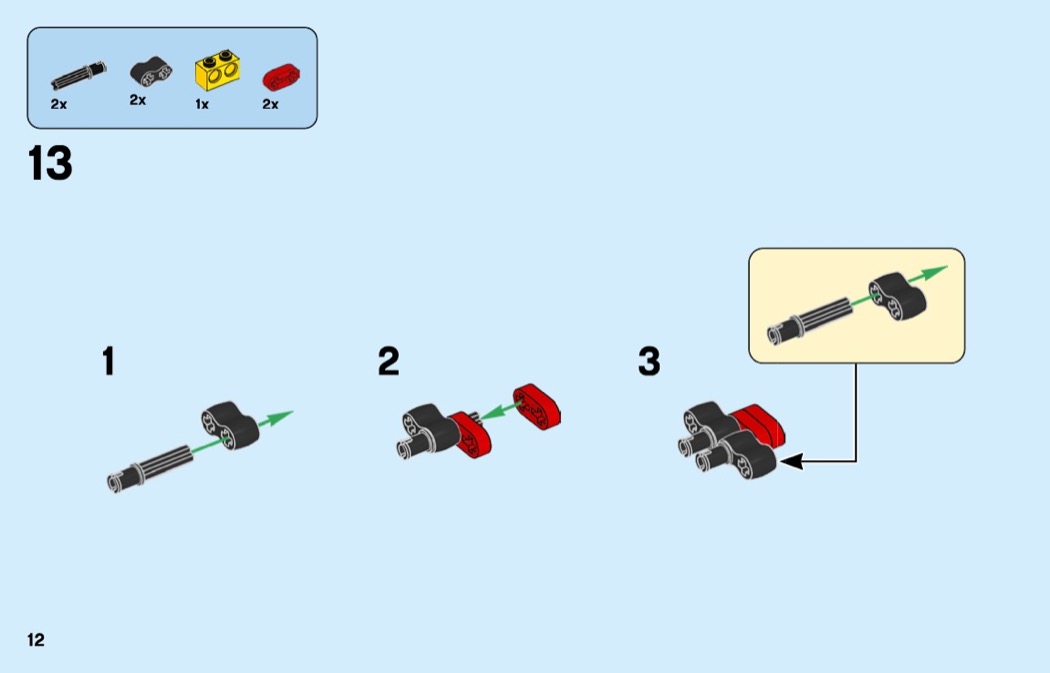 2x 2x 1x 2x

13

1

2

3

12