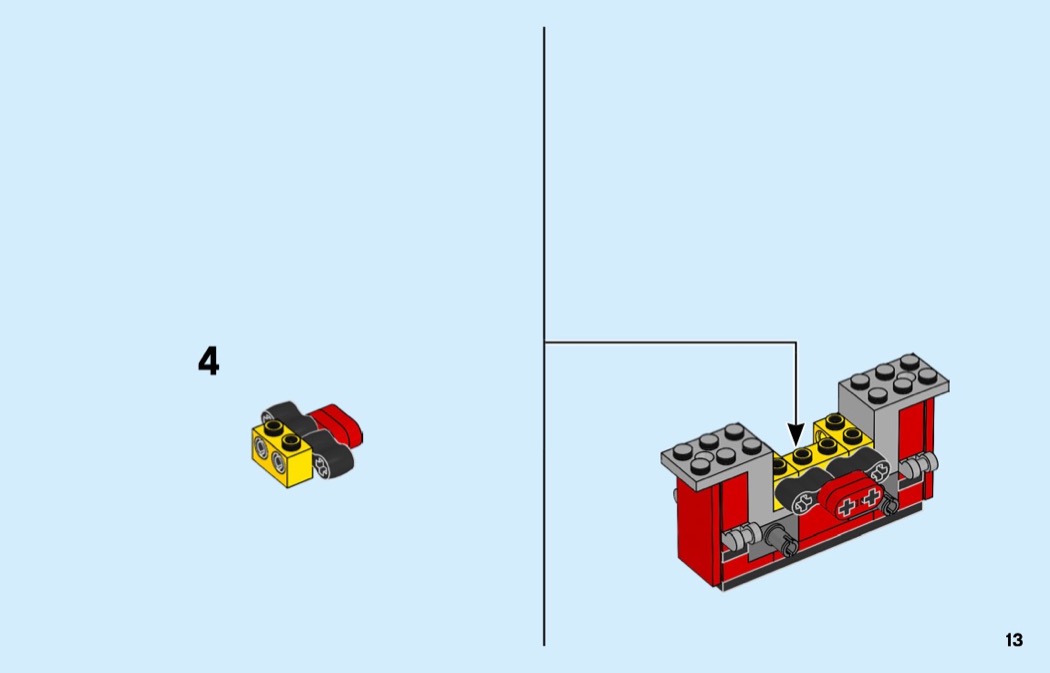 4

13