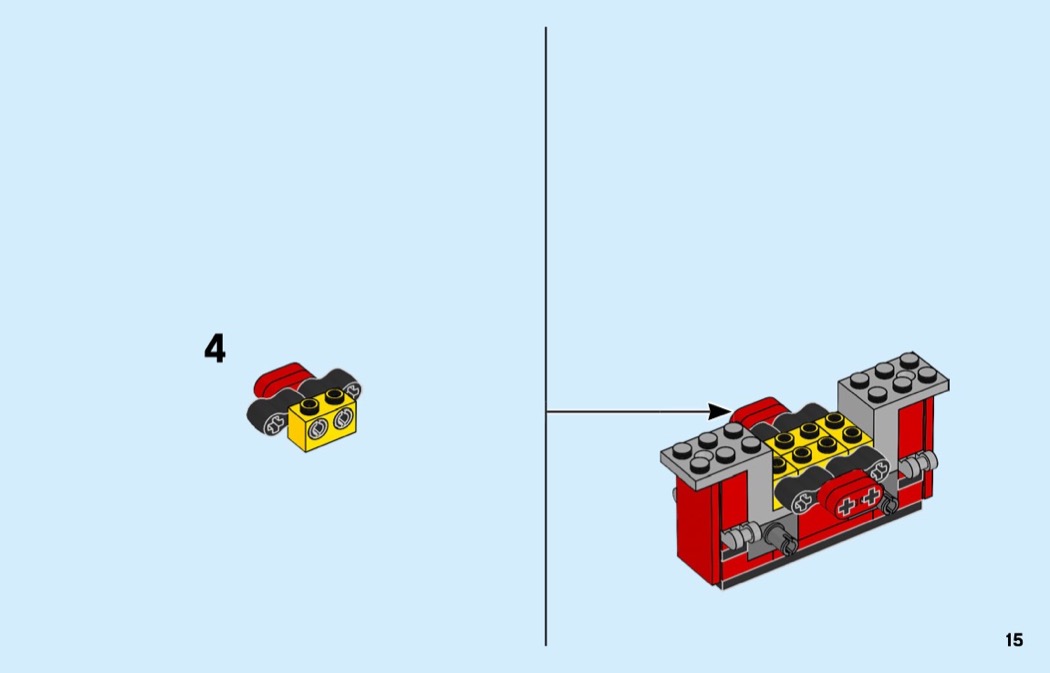 4

15