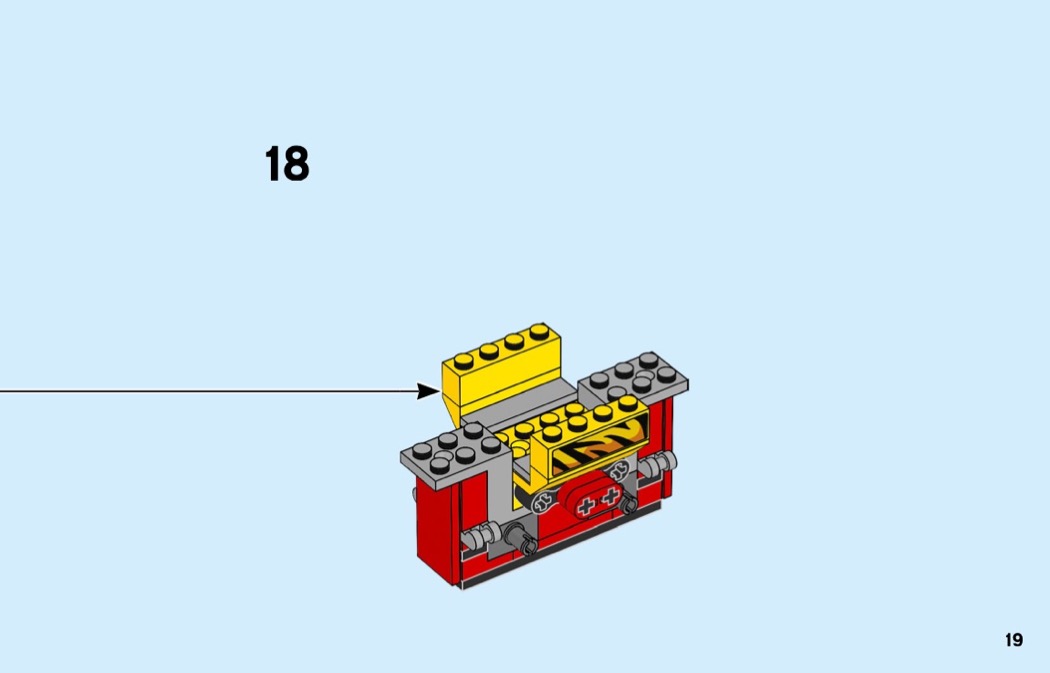 18

19