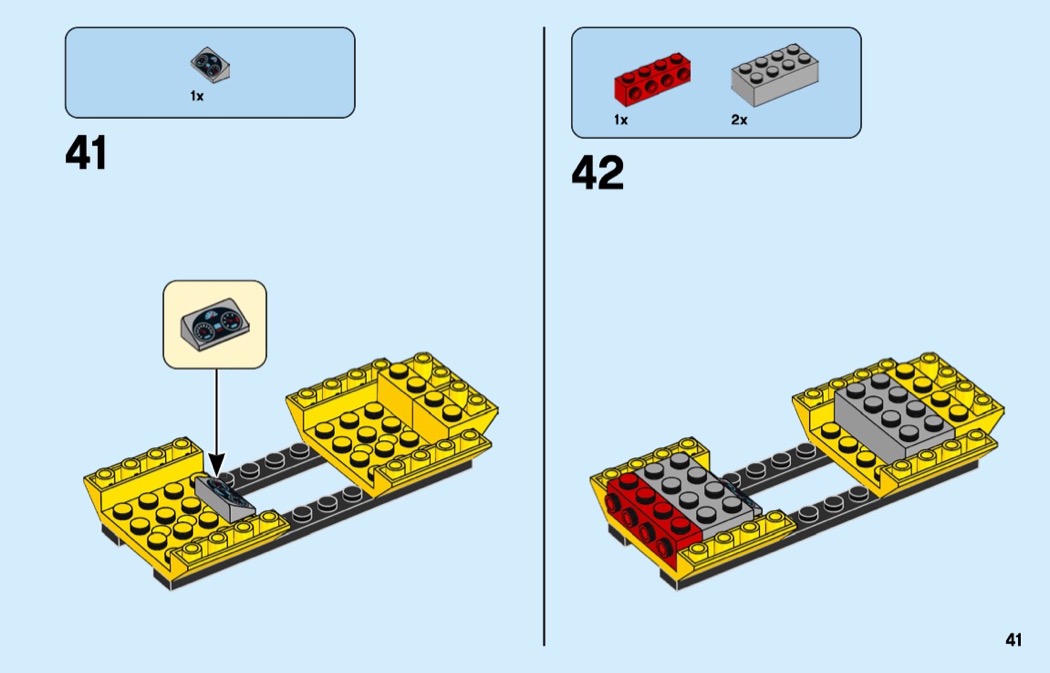 1x

41

1x

2x

42

41