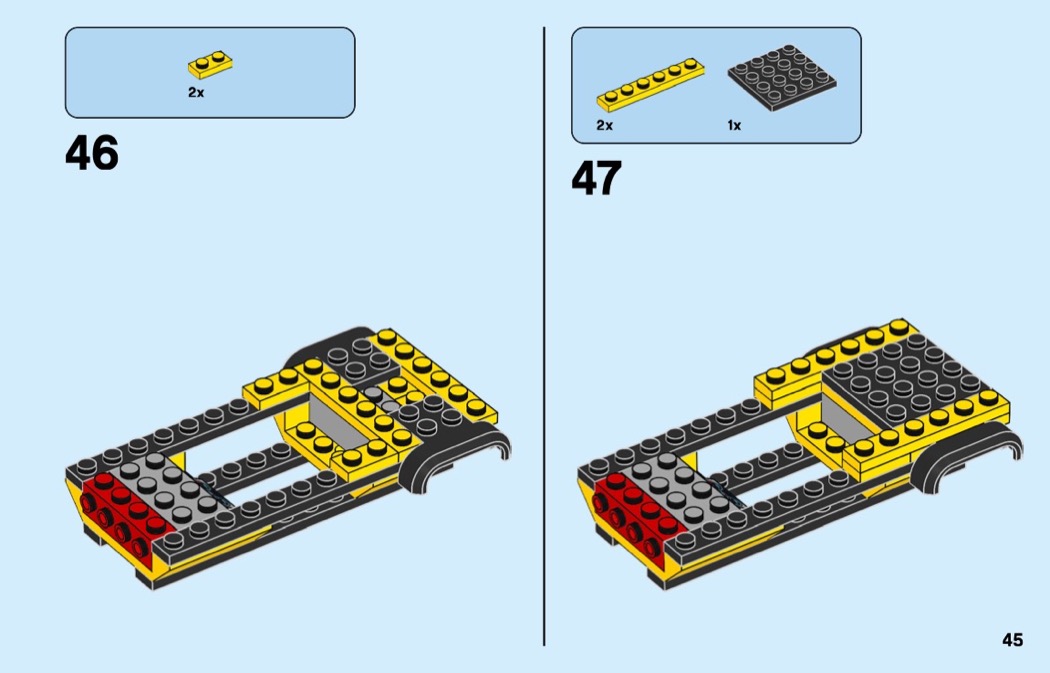 2x

46

2x

1x

47

45