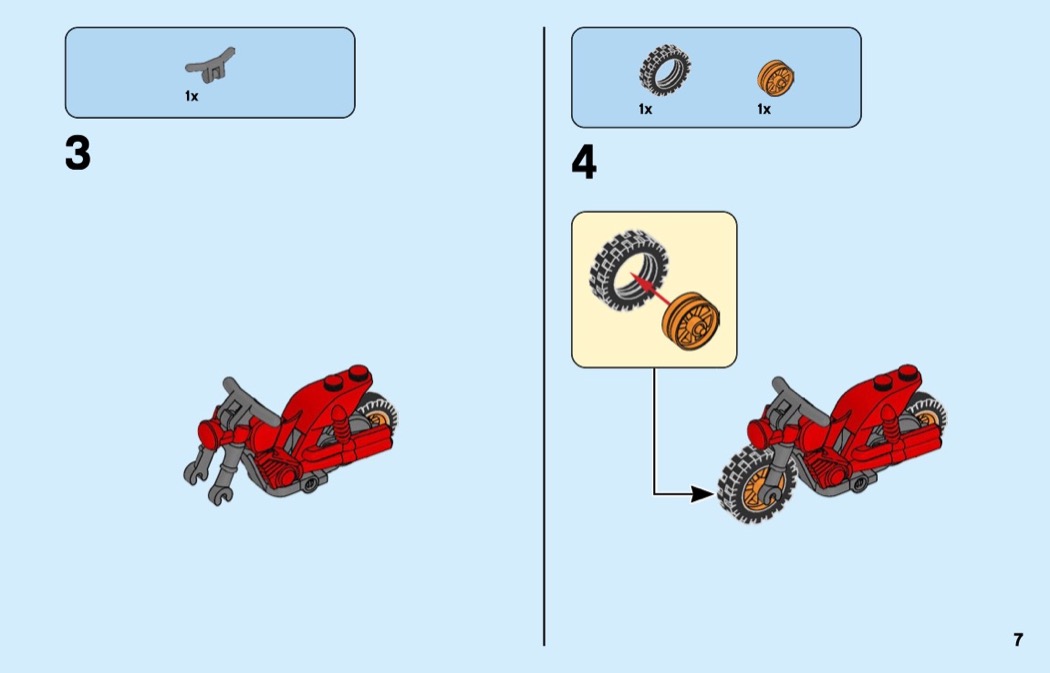 1x

3

1x 1x

4

7