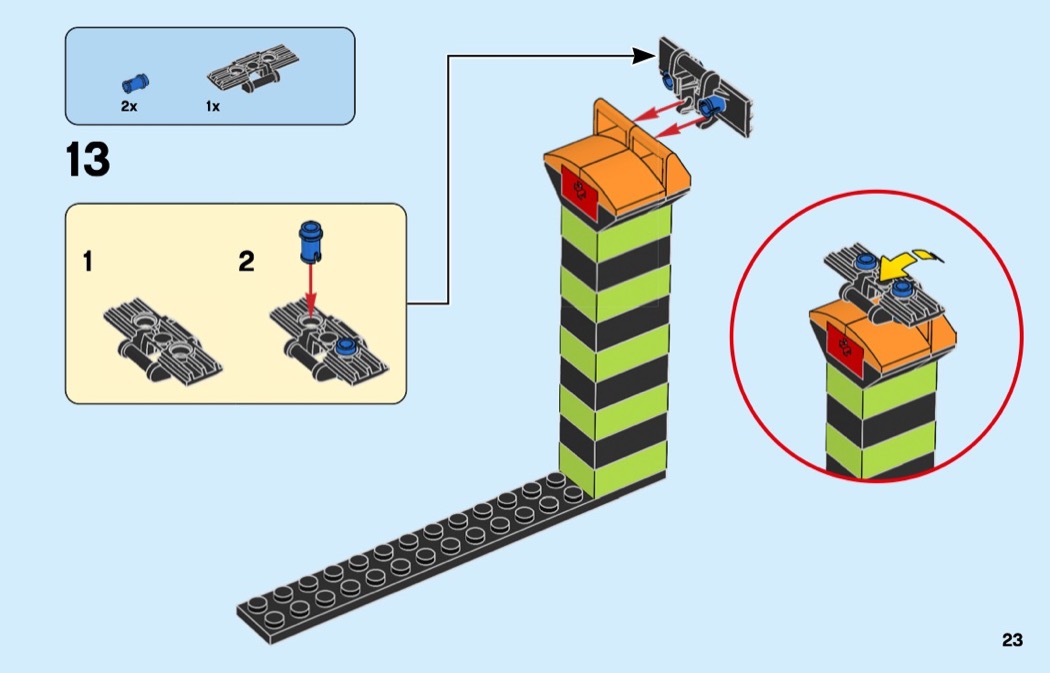 2x 1x

13

1

2

23