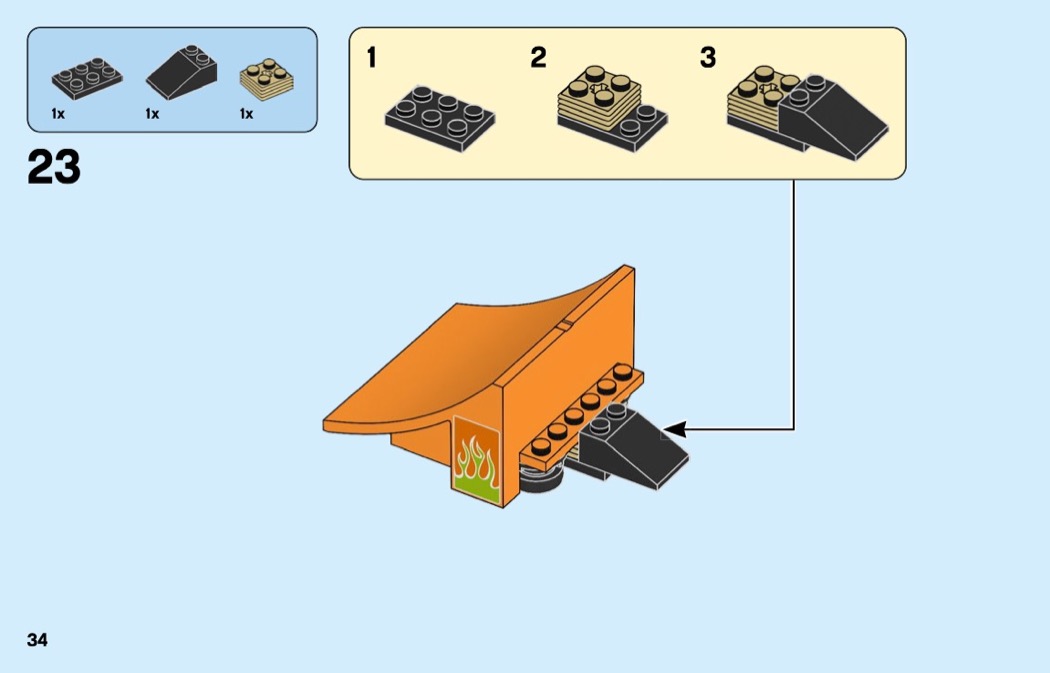 1x 1x 1x

23

1 2 3

34