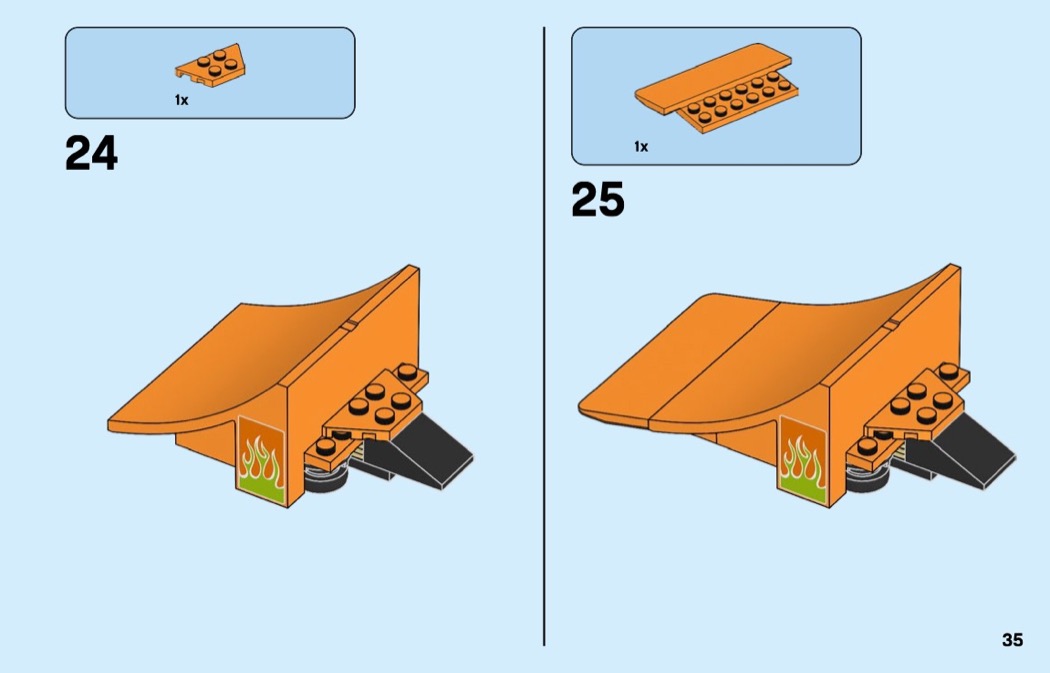 1x

24

1x

25

35