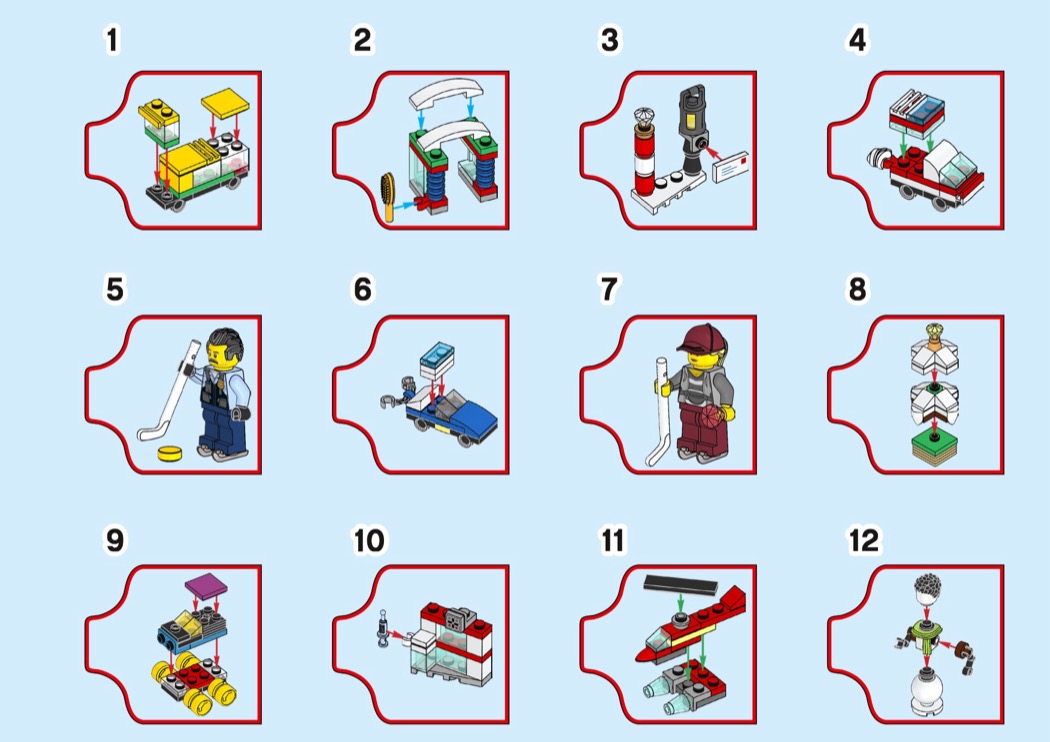 1

2

3

4

5

6

7

8

9

10

11

12