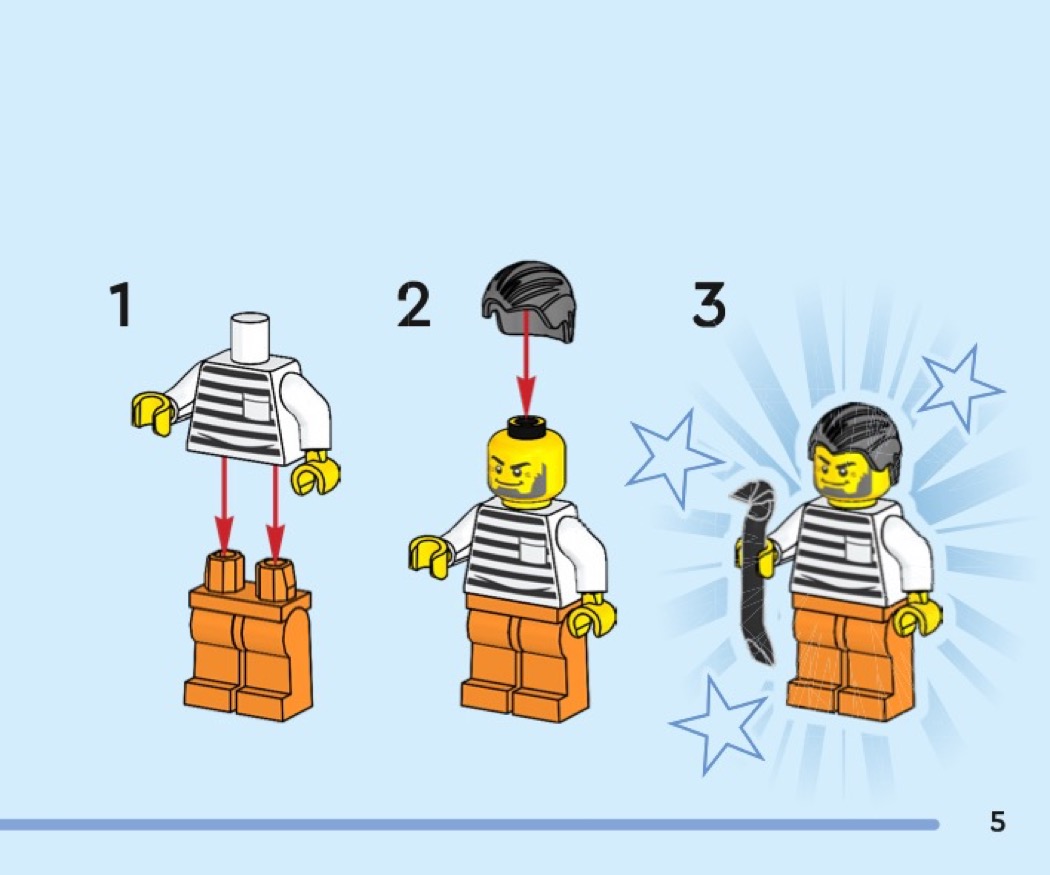 1

2

3

5