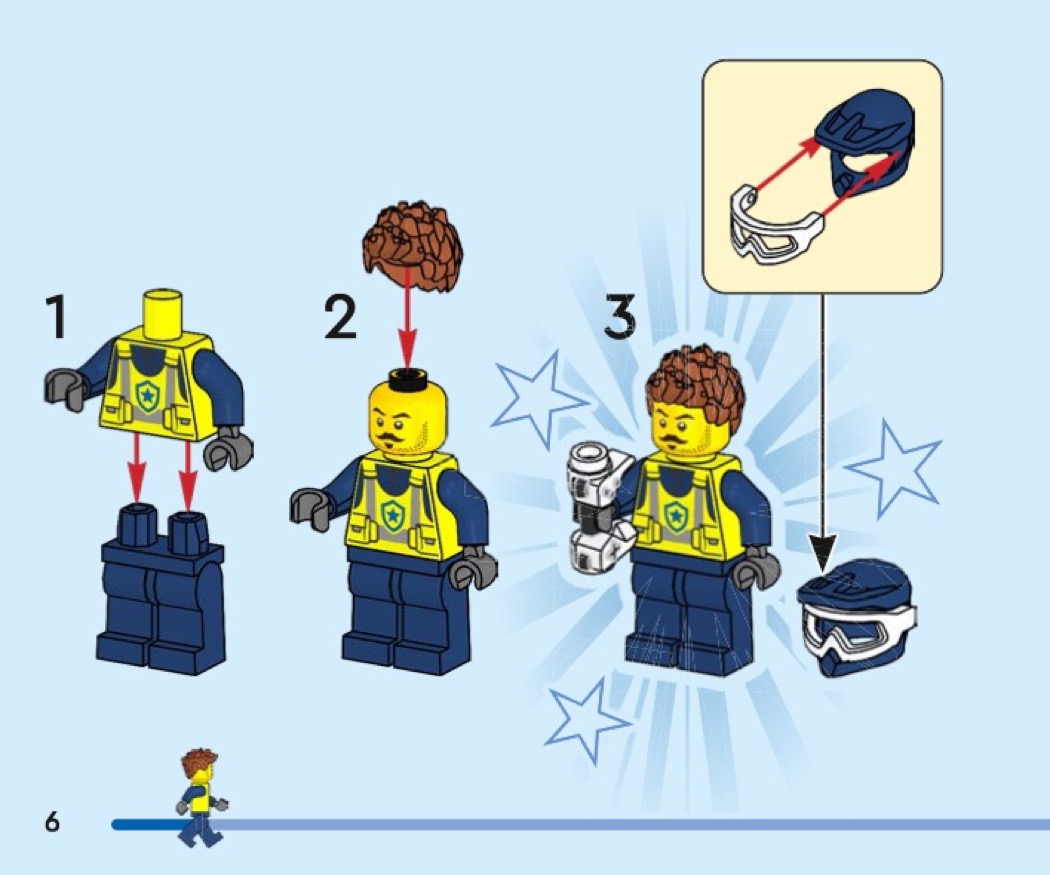 1

2

3

6