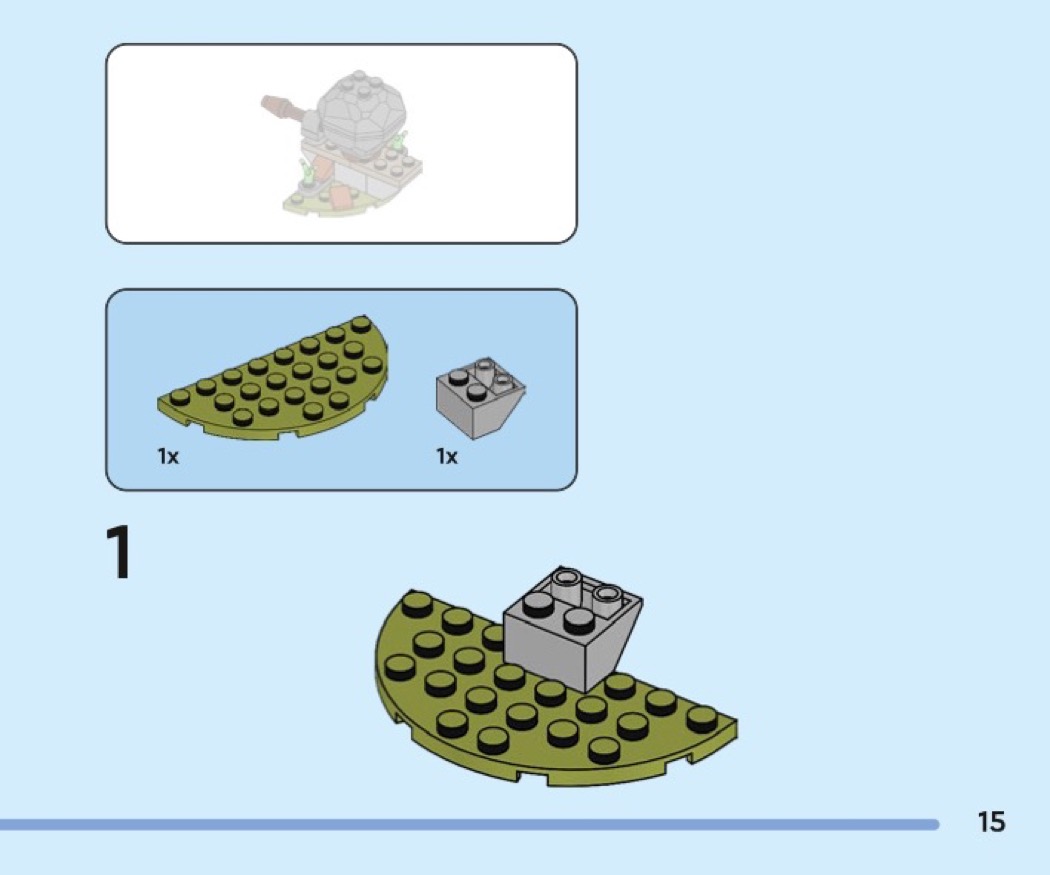 1x

1x

1

15