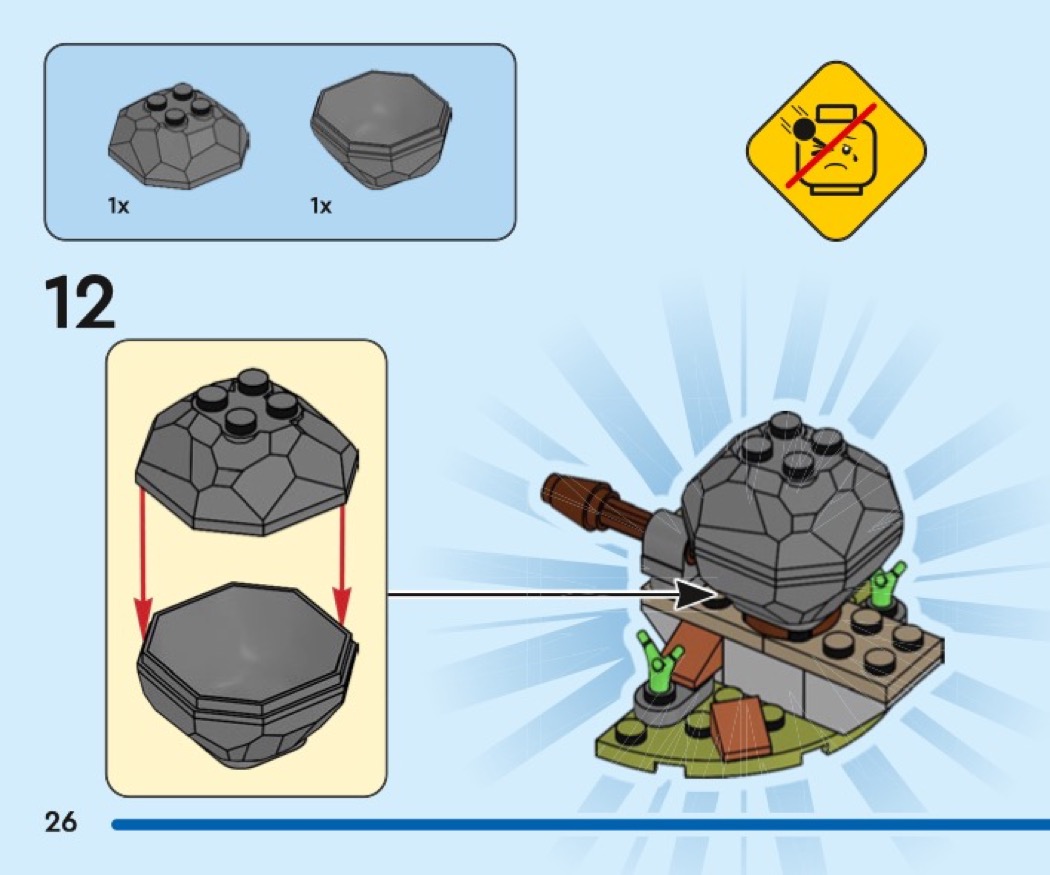 1x
1x

12

26