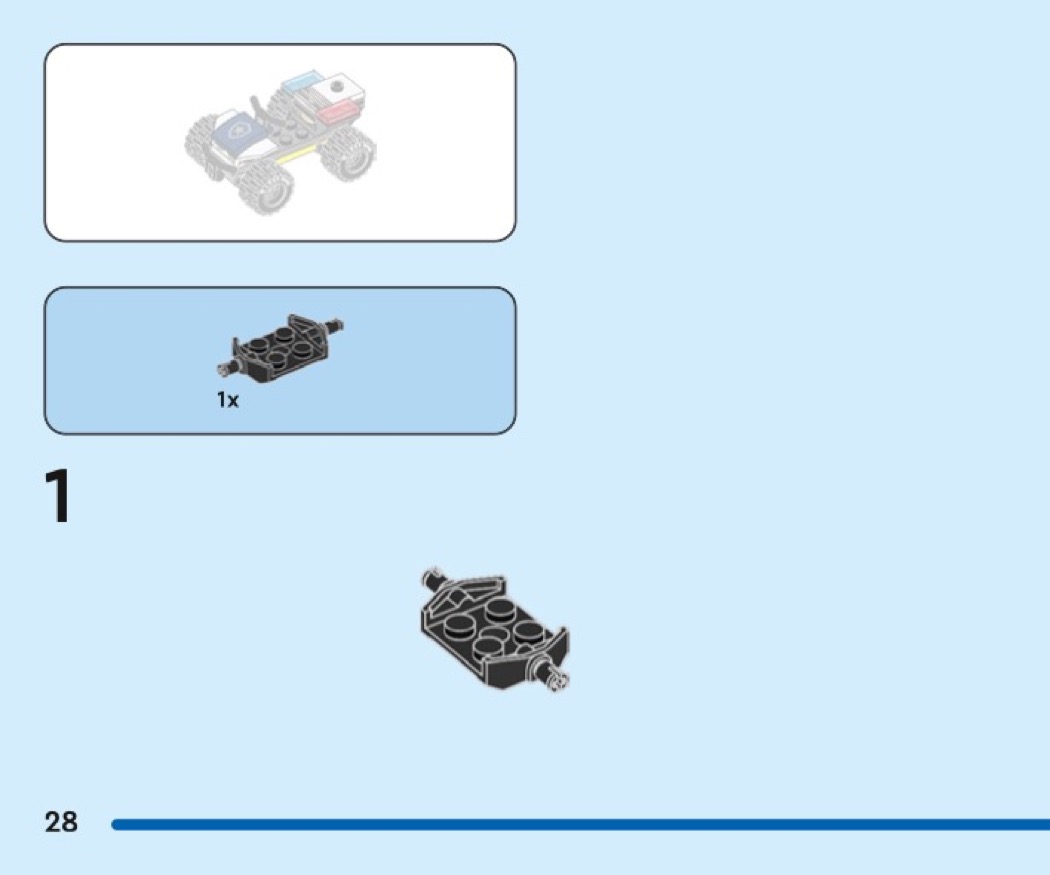 1x

1

28