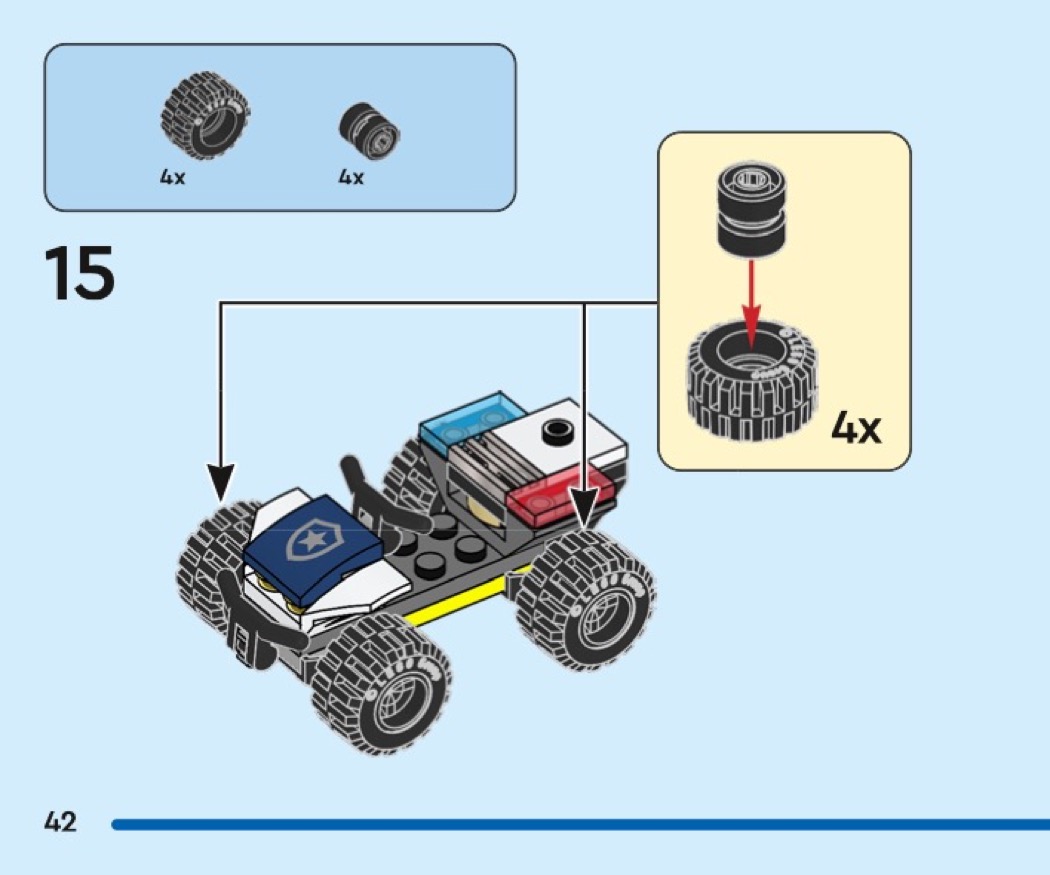 4x
4x

15

4x

42