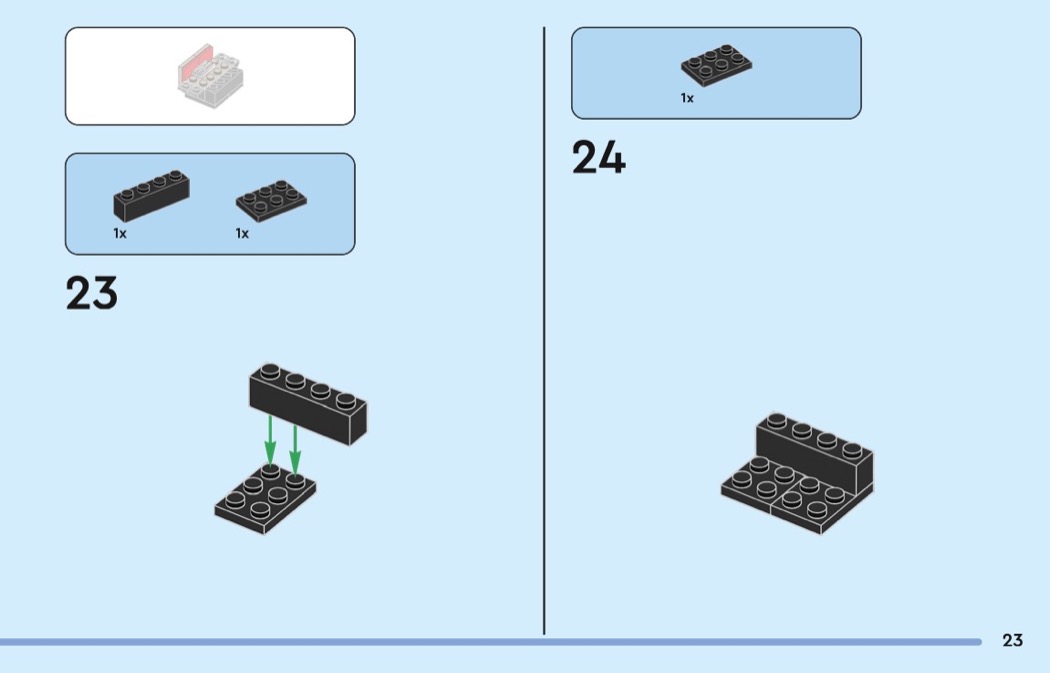 1x

1x

23

1x

24

23