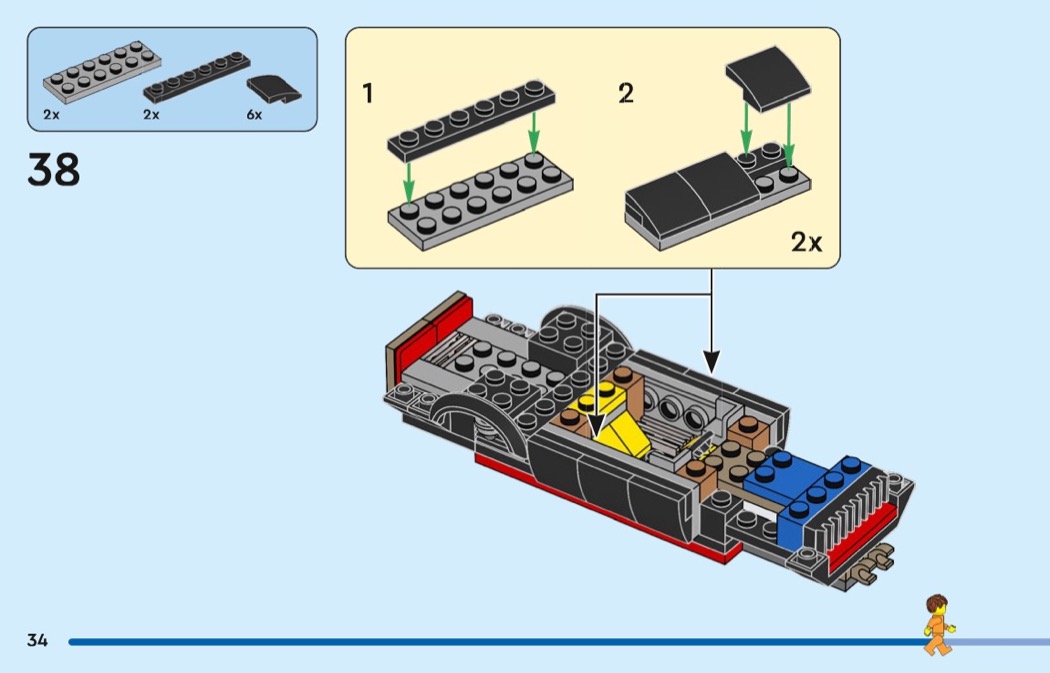 2x
2x
6x

38

1

2

2x

34