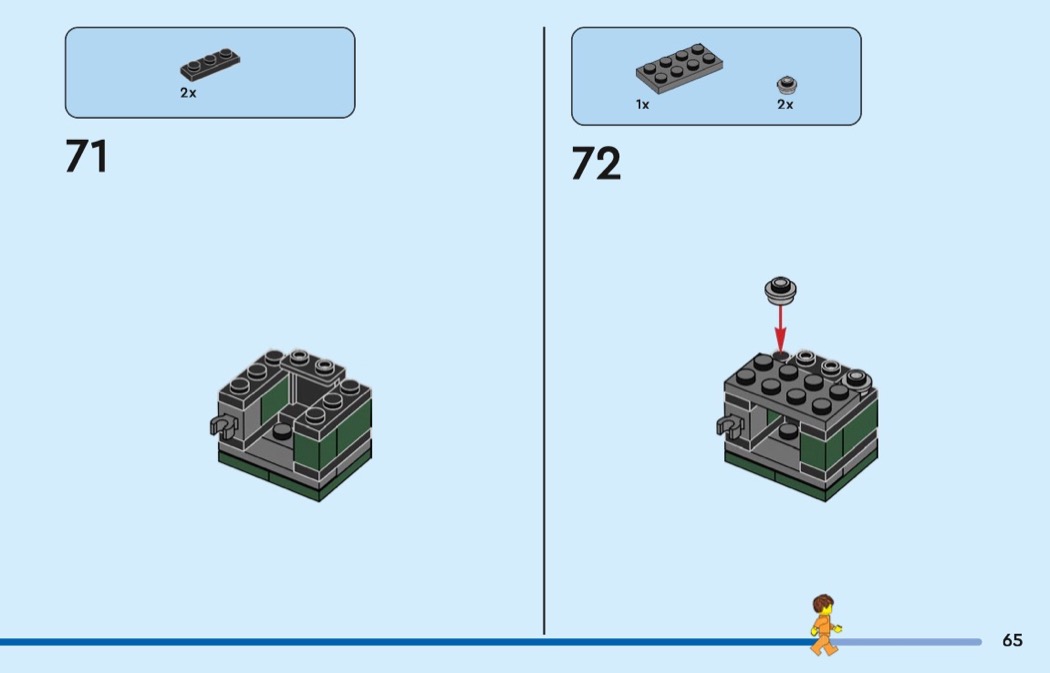 2x

71

1x 2x

72

65