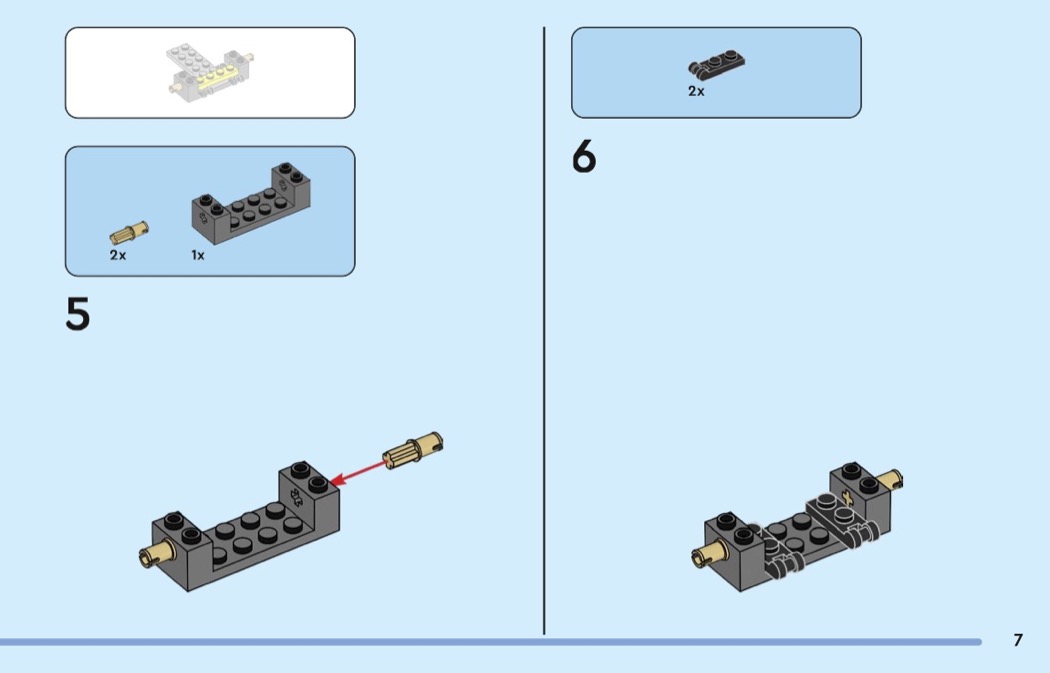 2x

1x

5

2x

6

7