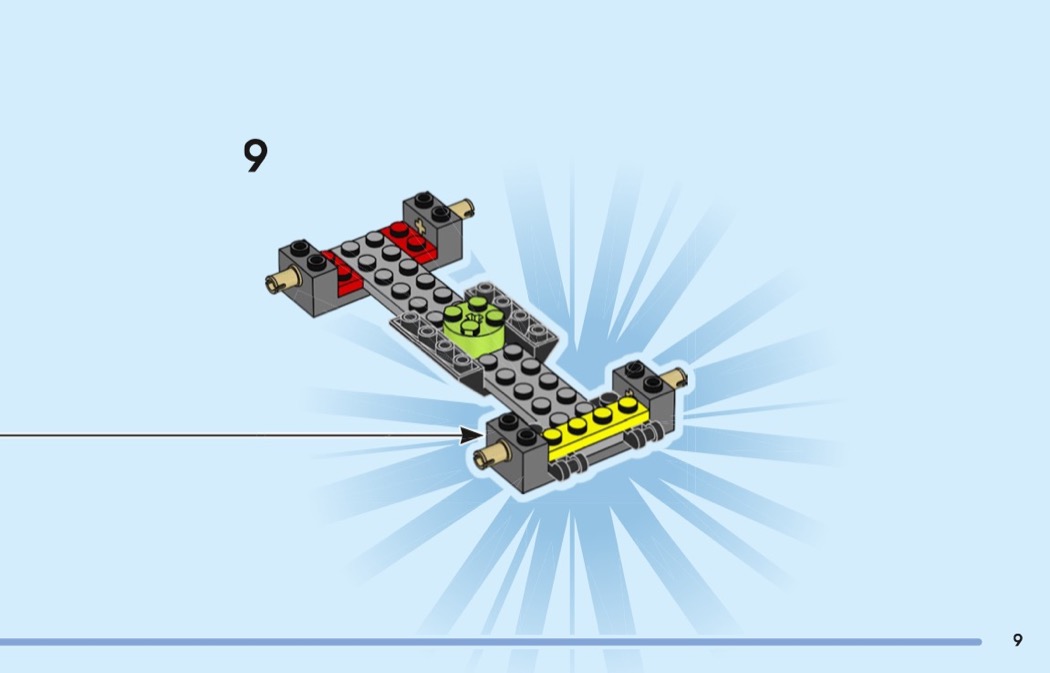 9

9