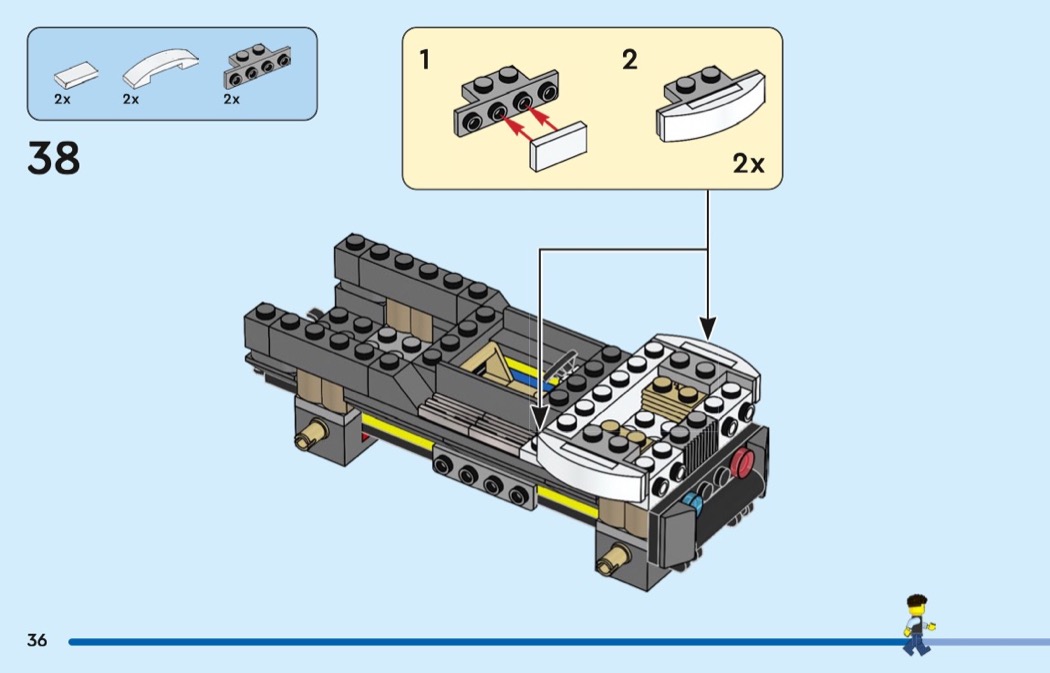 2x 2x 2x

38

1

2

2x

36