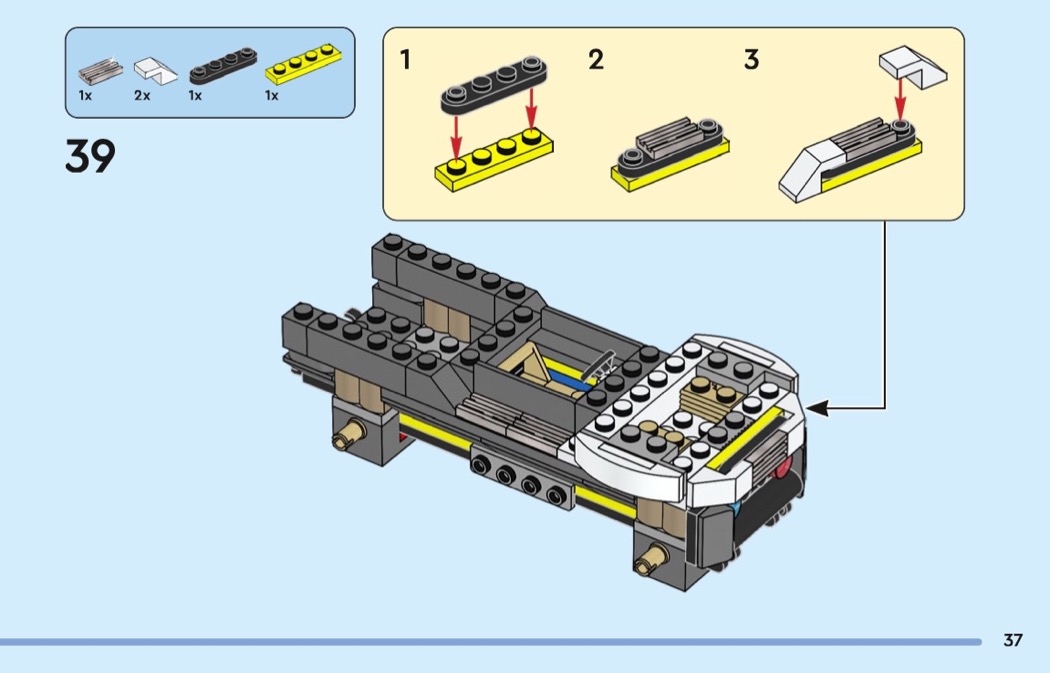 1x 2x 1x 1x

39

1

2

3

37