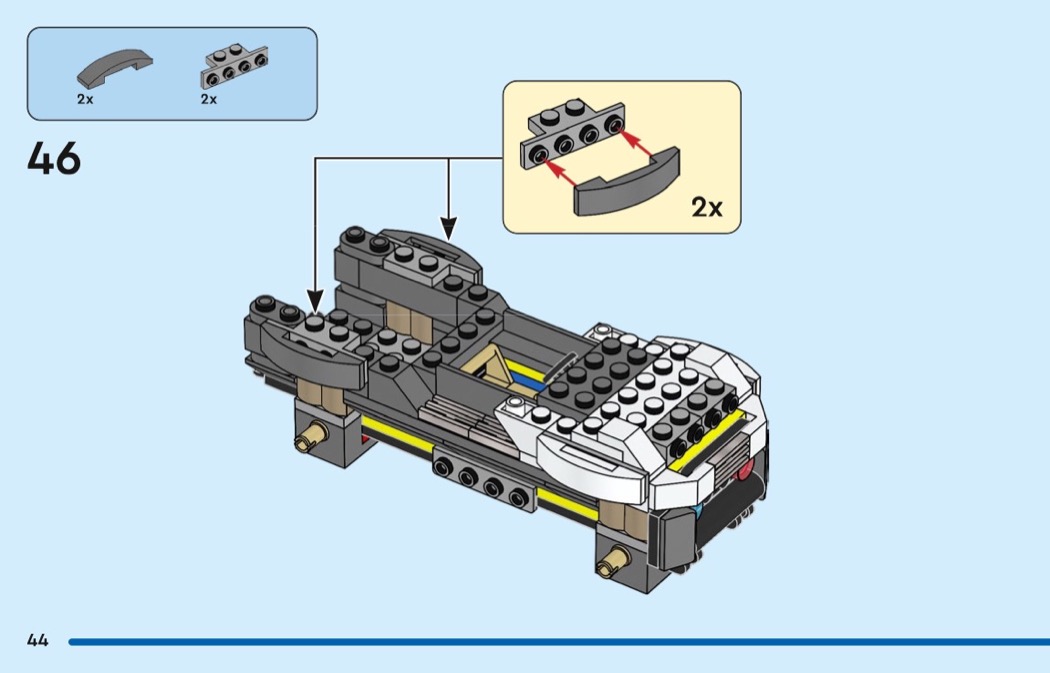 2x 2x

46

2x

44