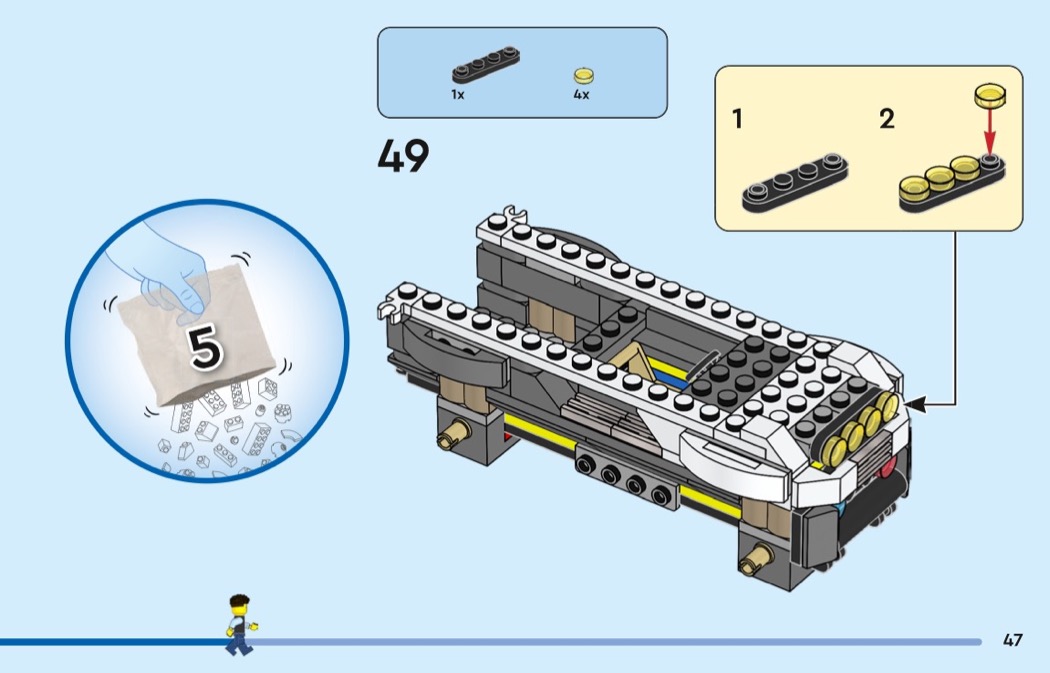 1x
4x

49

1
2

5

47