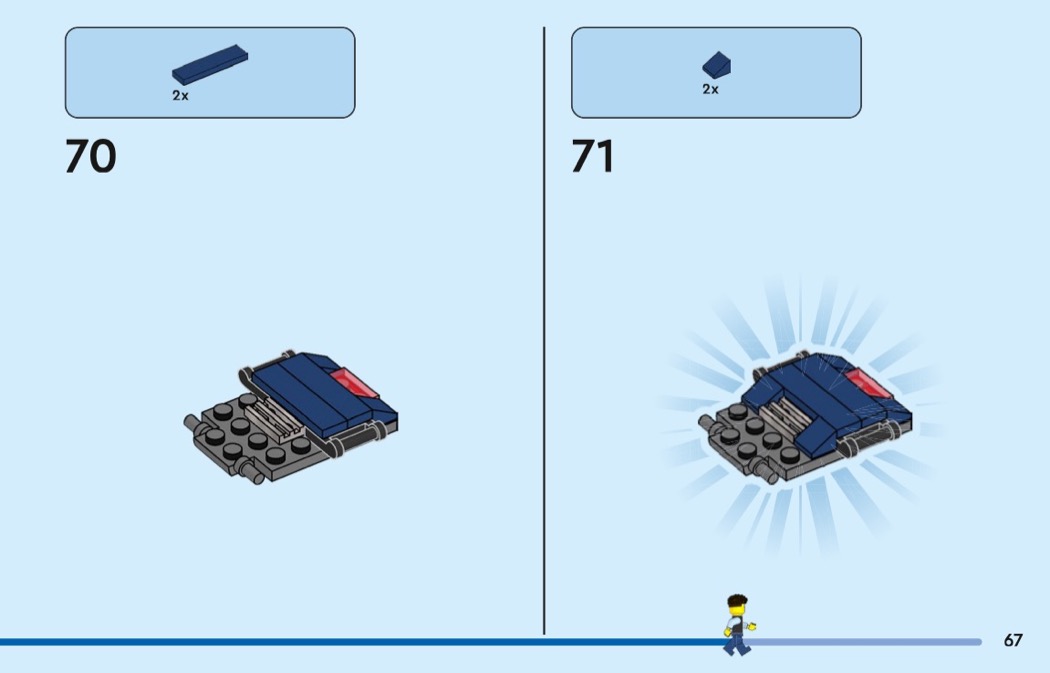 2x

70

2x

71

67