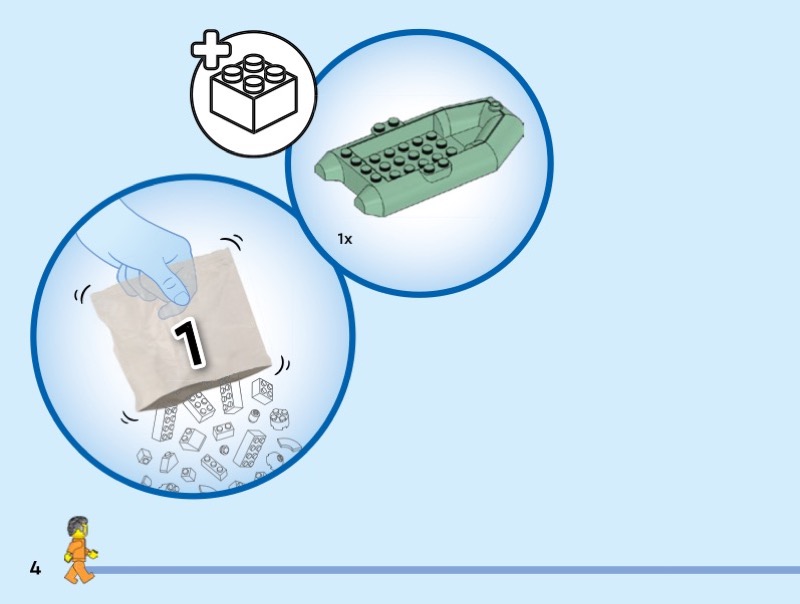 1x

1

4