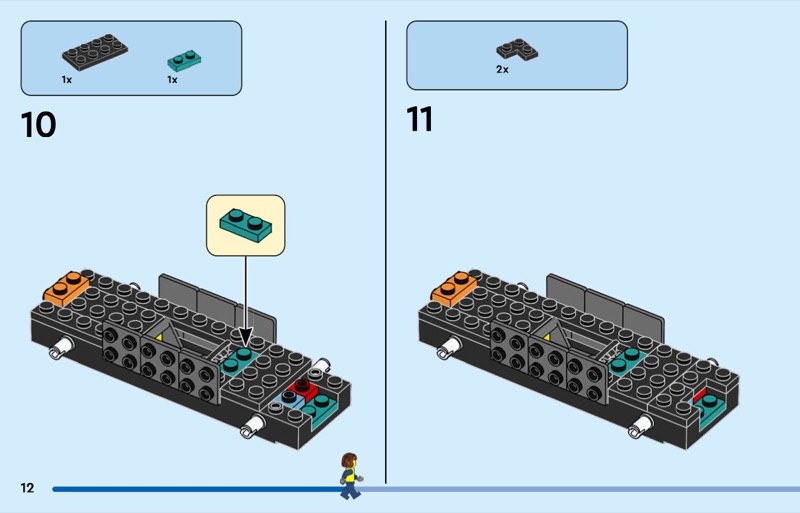 1x
1x

10

2x

11

12