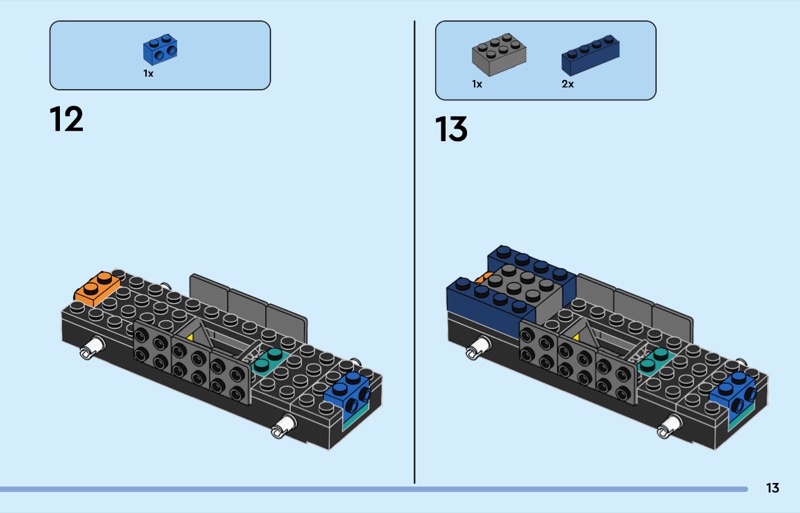 1x

12

1x
2x

13

13