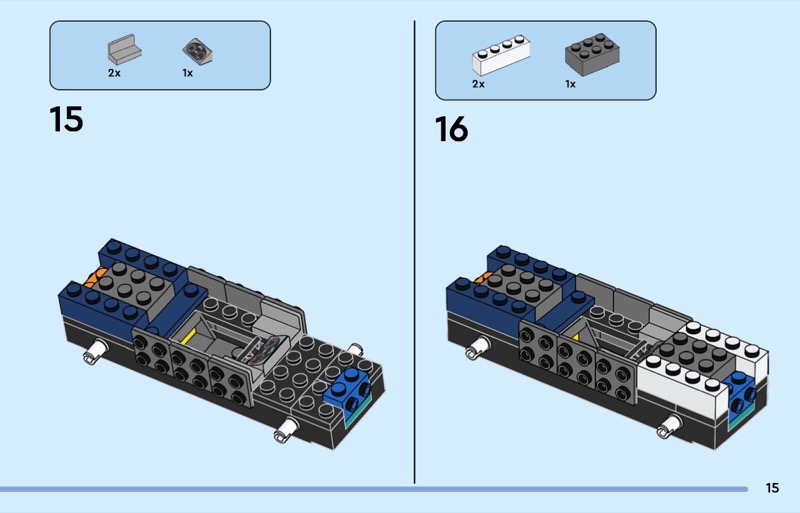 2x
1x

15

2x
1x

16

15