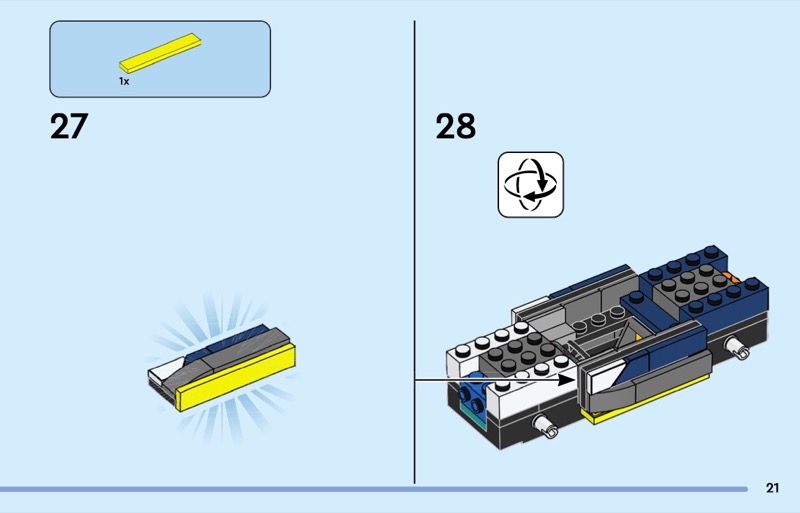 1x

27

28

21