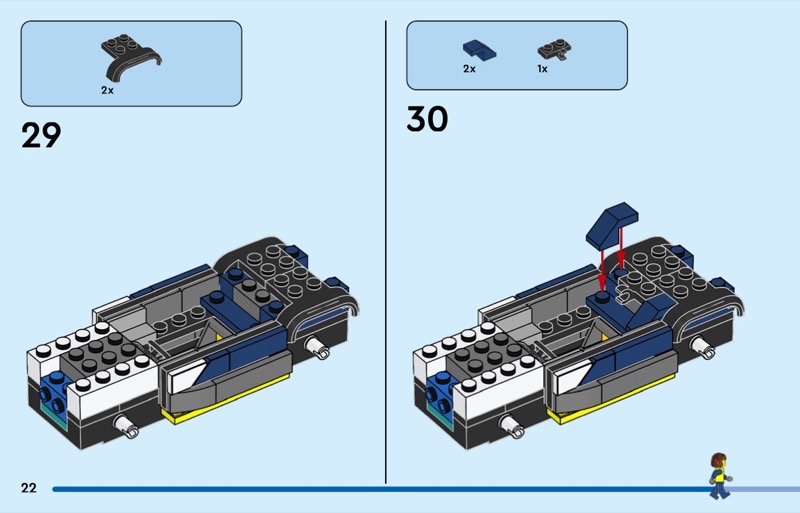 2x

29

2x

1x

30

22