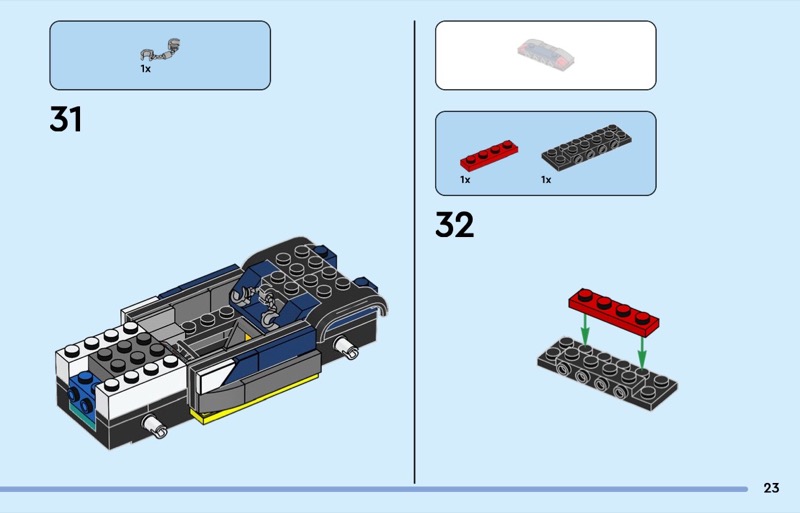 1x

31

1x

1x

32

23