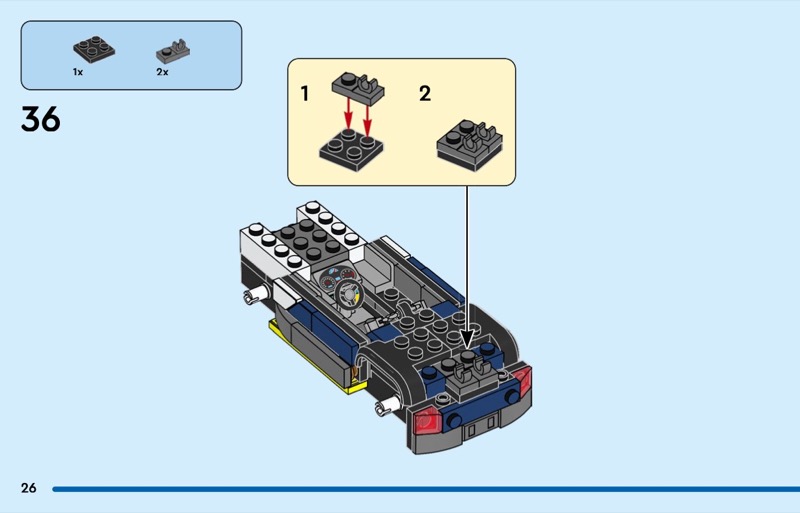 1x
2x

36

1
2

26