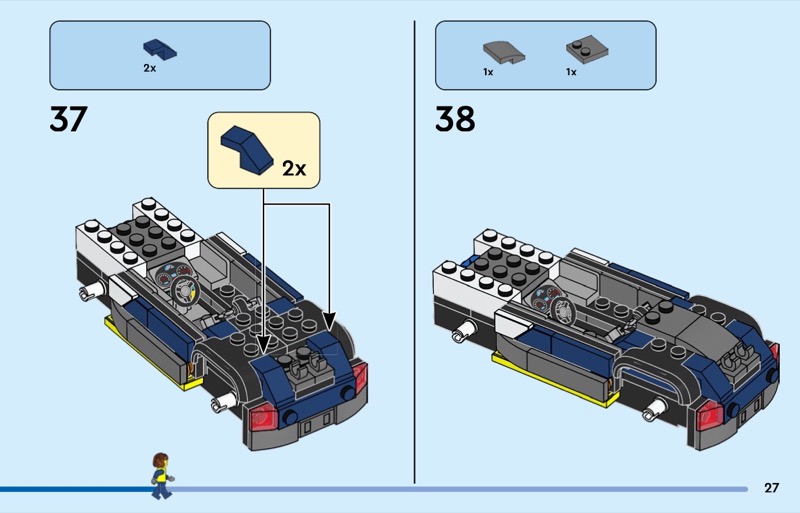 2x

37

2x

1x 1x

38

27