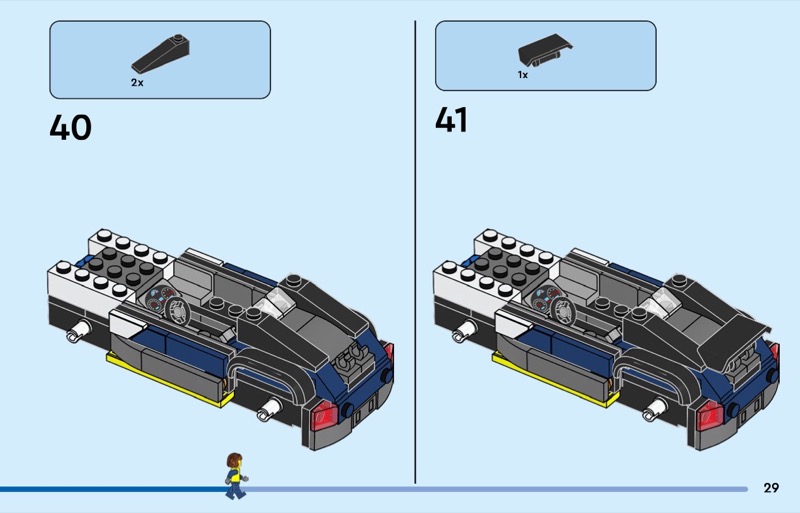 2x

40

1x

41

29