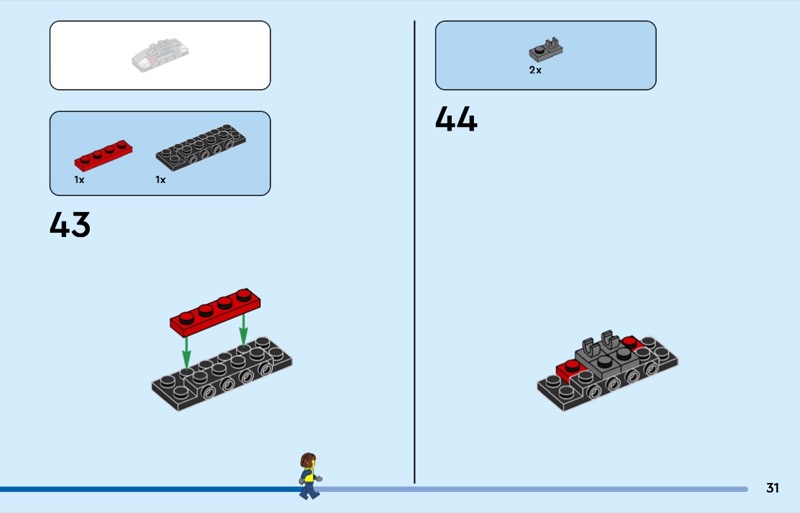 1x

1x

43

2x

44

31