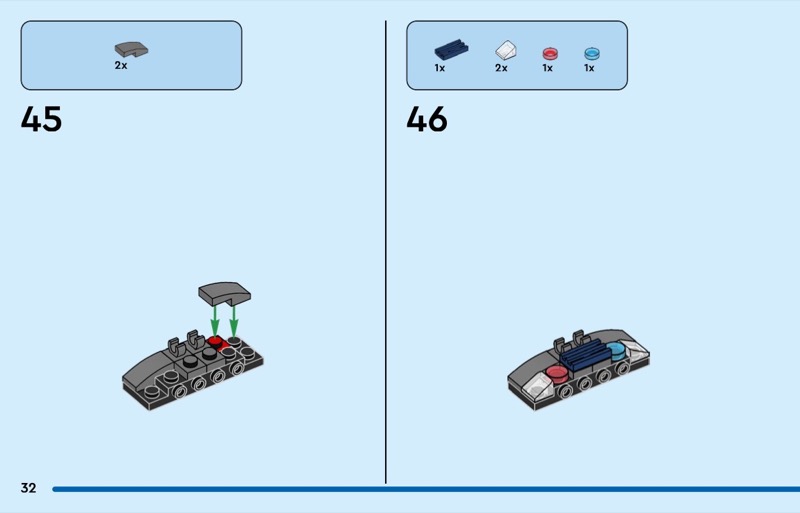 2x

45

1x 2x 1x 1x

46

32