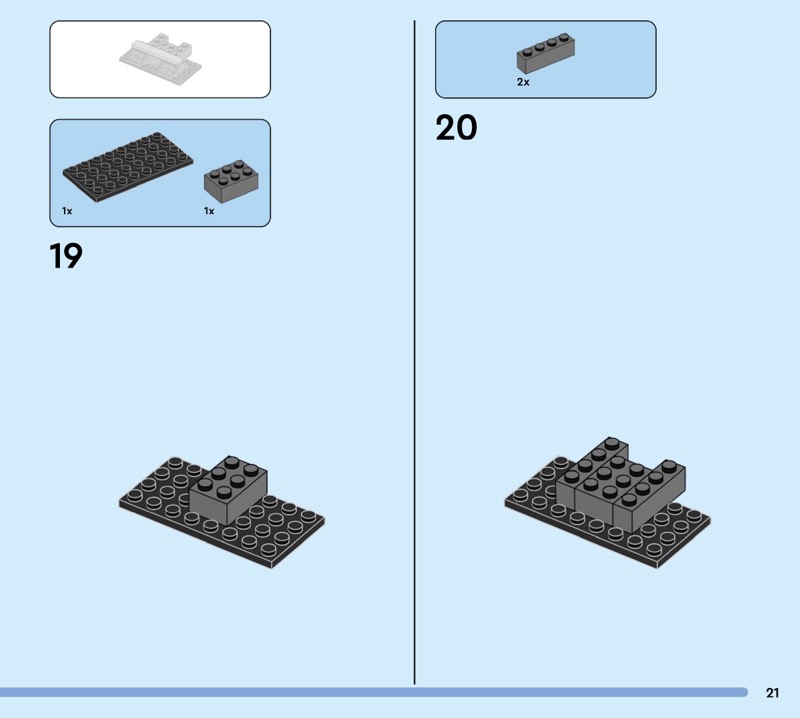 1x

1x

19

2x

20

21