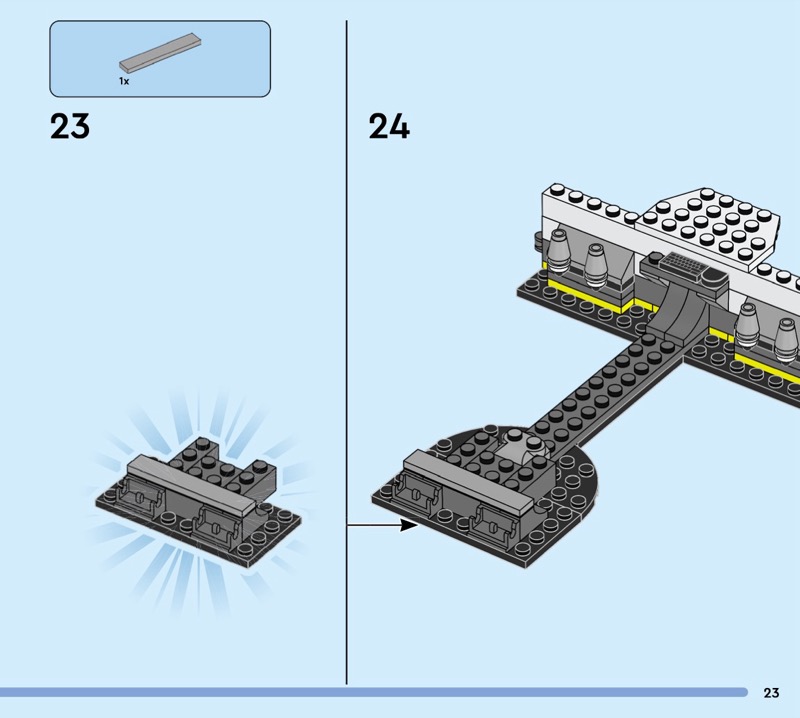 1x

23

24

23