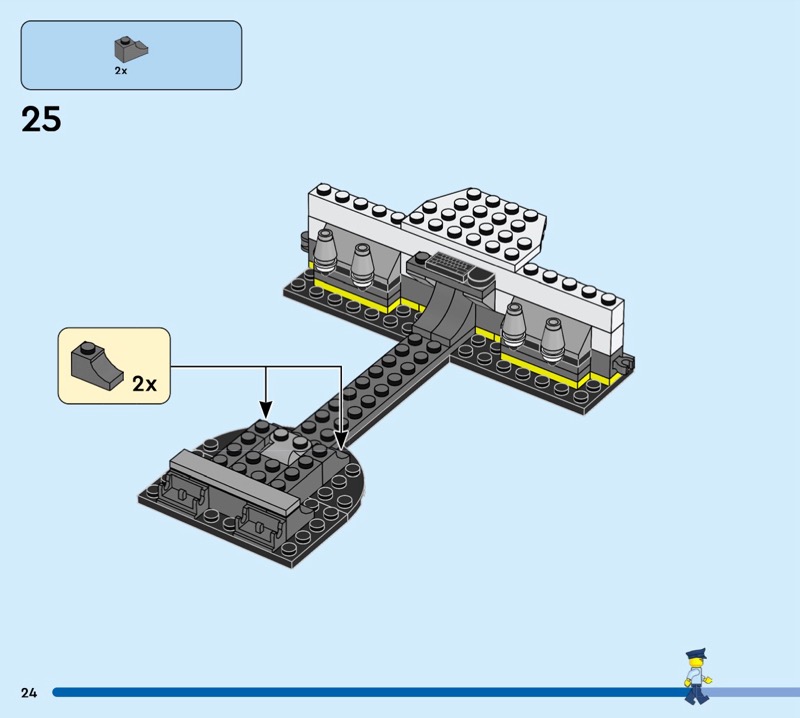 2x

25

2x

24