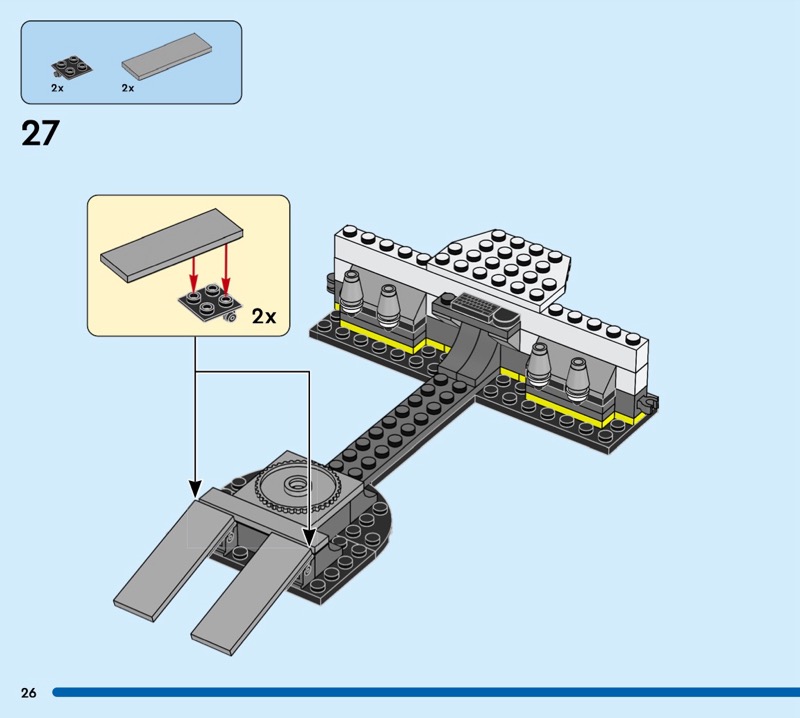 2x 2x

27

2x

26