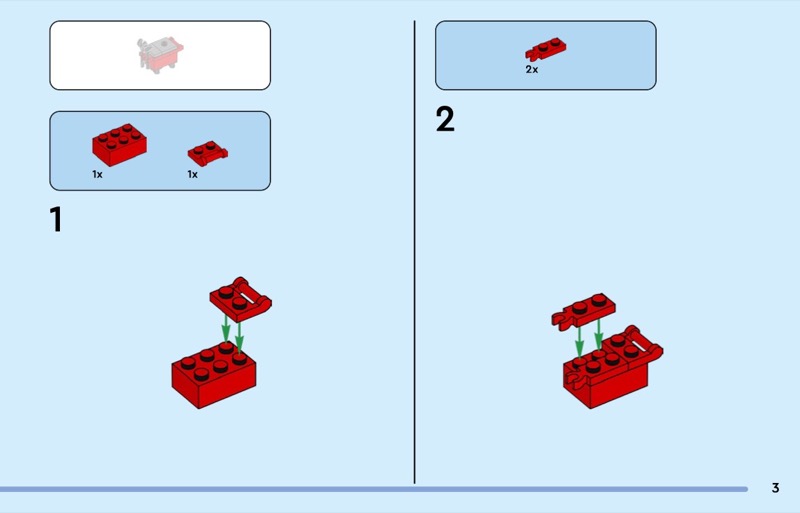 1x

1x

1

2x

2

3